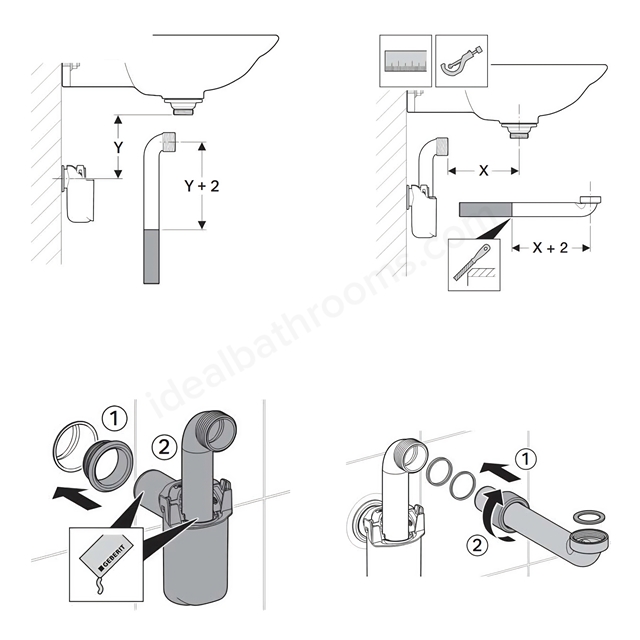 Y

Y + 2

X

X + 2

idealbathrooms.com

1

2

GEBERIT

1

2