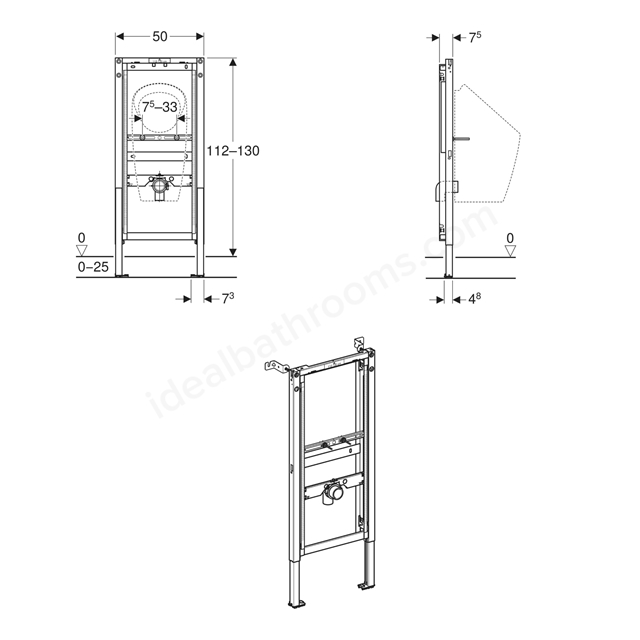 50

$7^5$–33

112–130

0

0–25

$7^3$

$7^5$

0

$4^8$

idealbathrooms.com