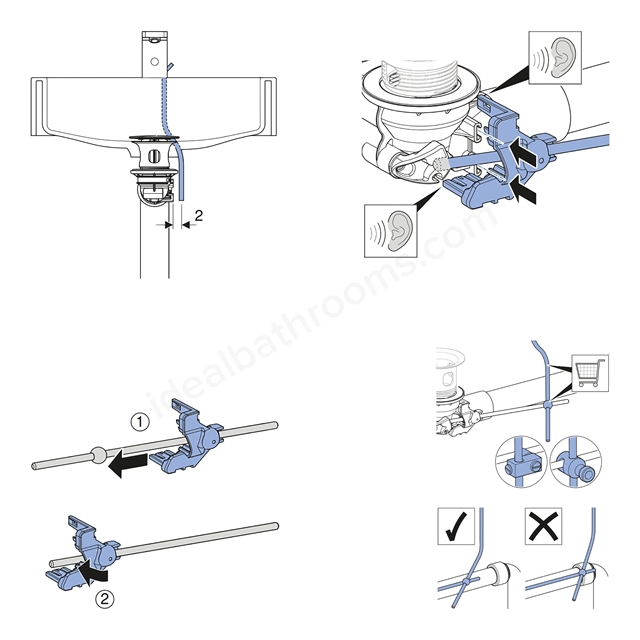 2

idealbathrooms.com

1

2